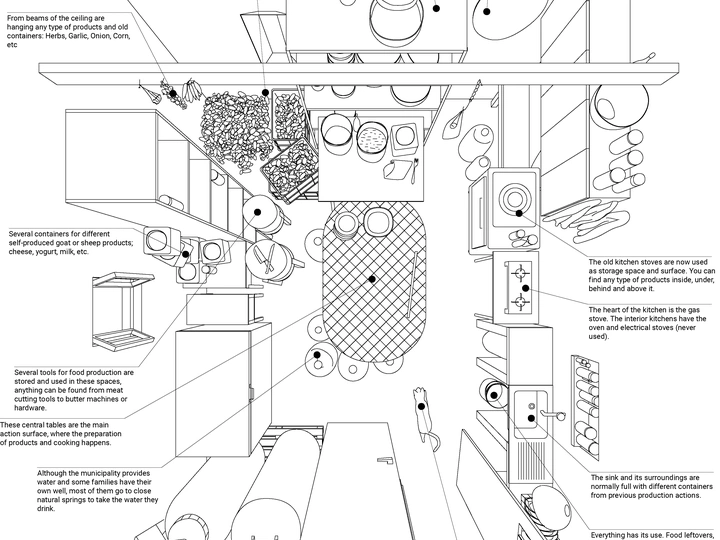 From beams of the ceiling are hanging any type of products and old containers: Herbs, Garlic, Onion, Corn, etc

Several containers for different self-produced goat or sheep products; cheese, yogurt, milk, etc.

Several tools for food production are stored and used in these spaces, anything can be found from meat cutting tools to butter machines or hardware.

These central tables are the main action surface, where the preparation of products and cooking happens.

Although the municipality provides water and some families have their own well, most of them go to close natural springs to take the water they drink.

The old kitchen stoves are now used as storage space and surface. You can find any type of products inside, under, behind and above it.

The heart of the kitchen is the gas stove. The interior kitchens have the oven and electrical stoves (never used).

The sink and its surroundings are normally full with different containers from previous production actions.

Everything has its use. Food leftovers,