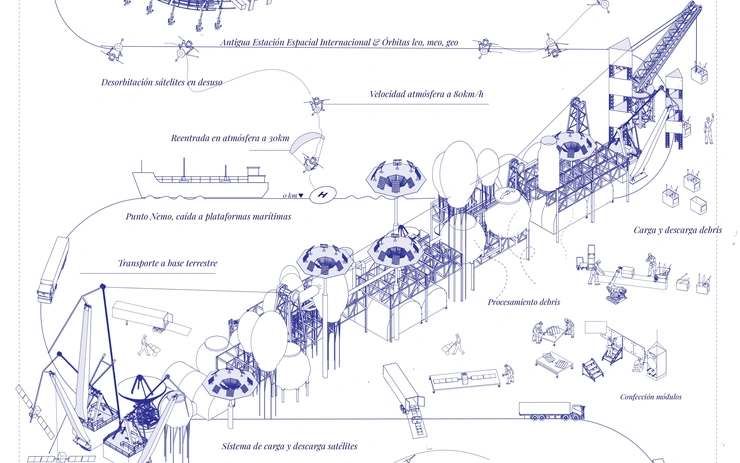 Antigua Estación Espacial Internacional & Órbitas leo, meo, geo

Desorbitación sátelites en desuso

Velocidad atmósfera a 80km/h

Reentrada en atmósfera a 30km

0 km

H

Punto Nemo, caída a plataformas marítimas

Transporte a base terrestre

Carga y descarga debris

Procesamiento debris

Confección módulos

Sistema de carga y descarga satélites