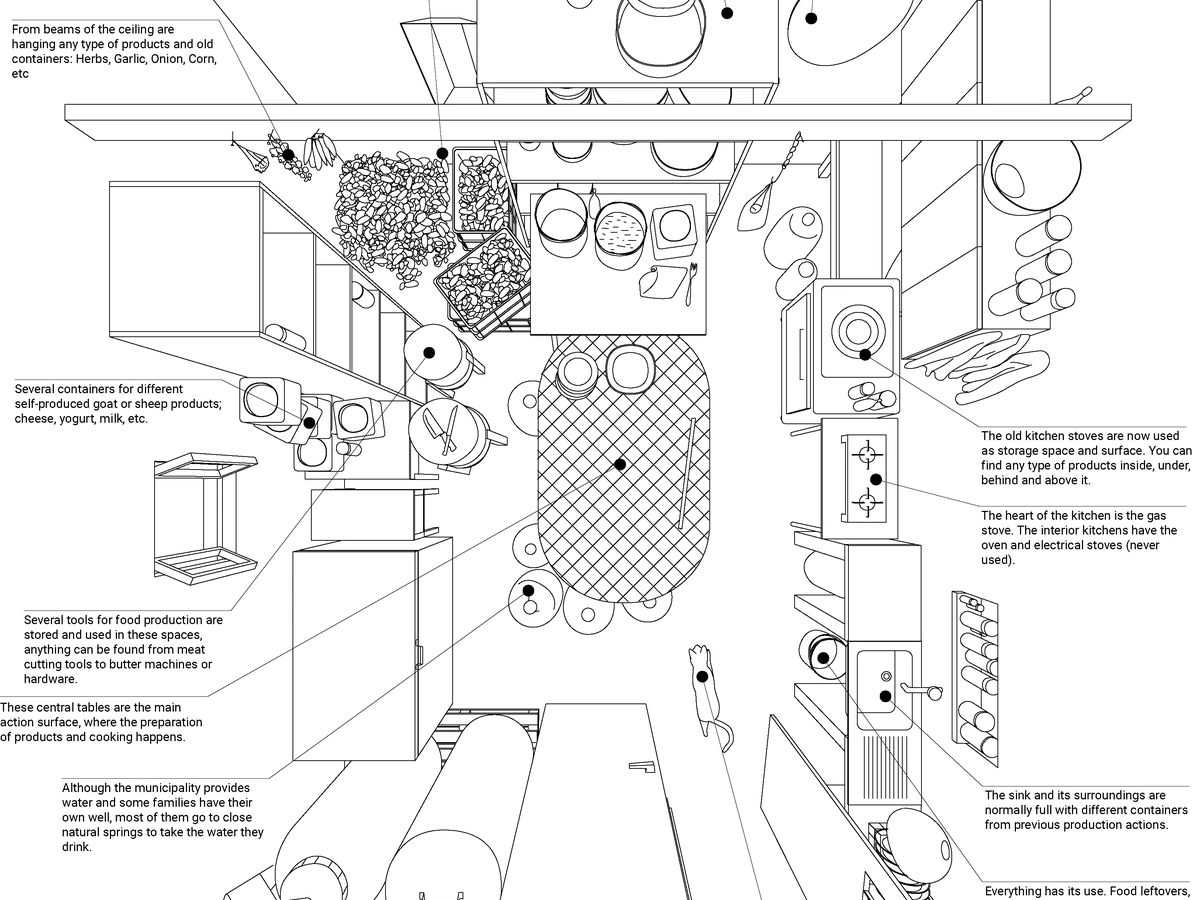 From beams of the ceiling are hanging any type of products and old containers: Herbs, Garlic, Onion, Corn, etc

Several containers for different self-produced goat or sheep products; cheese, yogurt, milk, etc.

Several tools for food production are stored and used in these spaces, anything can be found from meat cutting tools to butter machines or hardware.

These central tables are the main action surface, where the preparation of products and cooking happens.

Although the municipality provides water and some families have their own well, most of them go to close natural springs to take the water they drink.

The old kitchen stoves are now used as storage space and surface. You can find any type of products inside, under, behind and above it.

The heart of the kitchen is the gas stove. The interior kitchens have the oven and electrical stoves (never used).

The sink and its surroundings are normally full with different containers from previous production actions.

Everything has its use. Food leftovers,